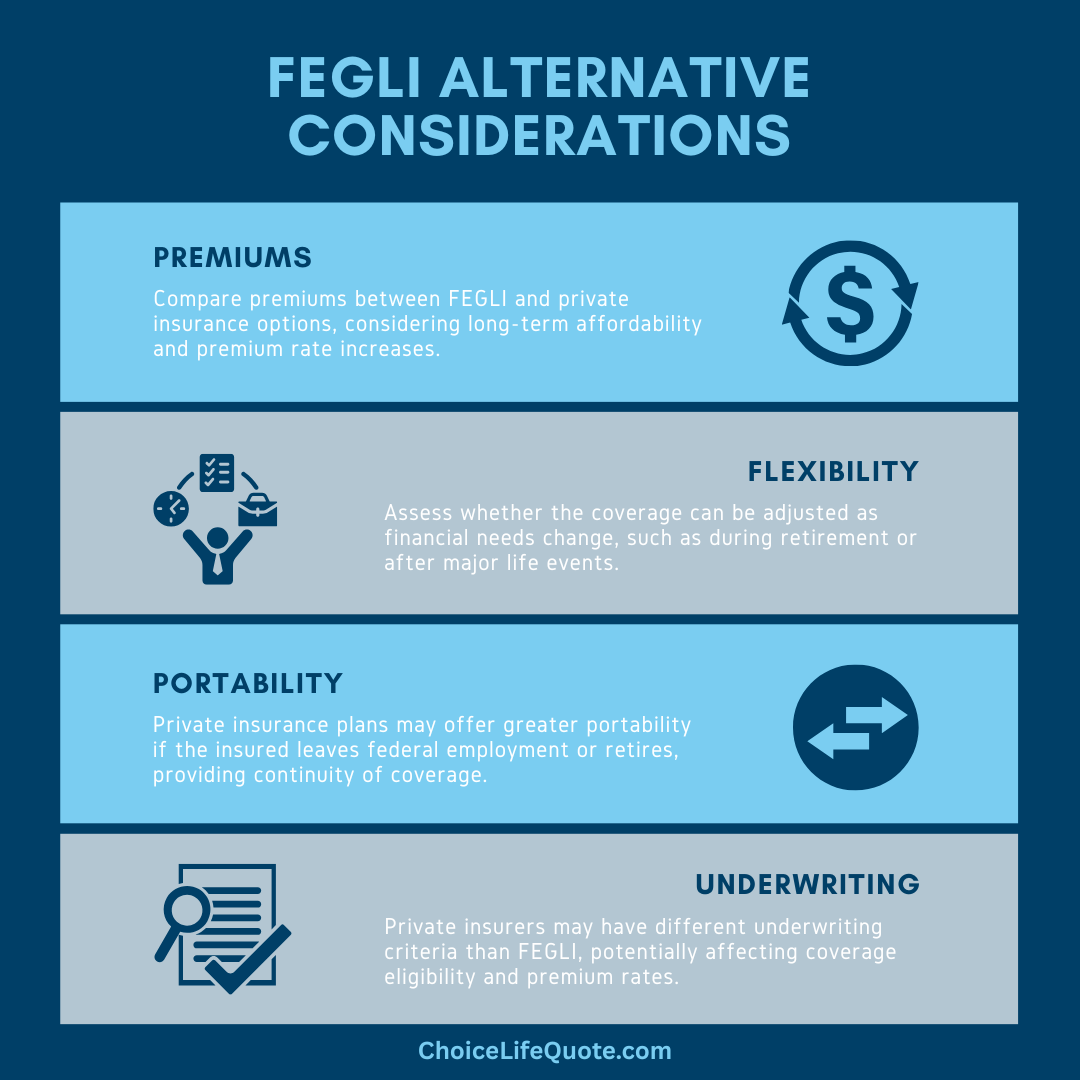 FEGLI ALTERNATIVE CONSIDERATIONS

PREMIUMS

Compare premiums between FEGLI and private insurance options, considering long-term affordability and premium rate increases.

$

FLEXIBILITY

Assess whether the coverage can be adjusted as financial needs change, such as during retirement or after major life events.

PORTABILITY

Private insurance plans may offer greater portability if the insured leaves federal employment or retires, providing continuity of coverage.

UNDERWRITING

Private insurers may have different underwriting criteria than FEGLI, potentially affecting coverage eligibility and premium rates.

ChoiceLifeQuote.com