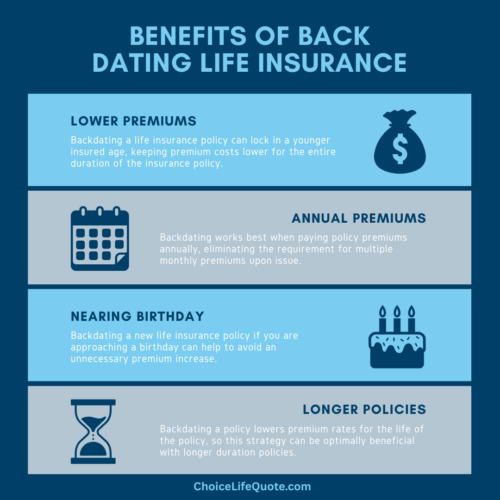 BENEFITS OF BACK DATING LIFE INSURANCE

LOWER PREMIUMS

Backdating a life insurance policy can lock in a younger insured age, keeping premium costs lower for the entire duration of the insurance policy.

$

ANNUAL PREMIUMS

Backdating works best when paying policy premiums annually, eliminating the requirement for multiple monthly premiums upon issue.

NEARING BIRTHDAY

Backdating a new life insurance policy if you are approaching a birthday can help to avoid an unnecessary premium increase.

LONGER POLICIES

Backdating a policy lowers premium rates for the life of the policy, so this strategy can be optimally beneficial with longer duration policies.

ChoiceLifeQuote.com