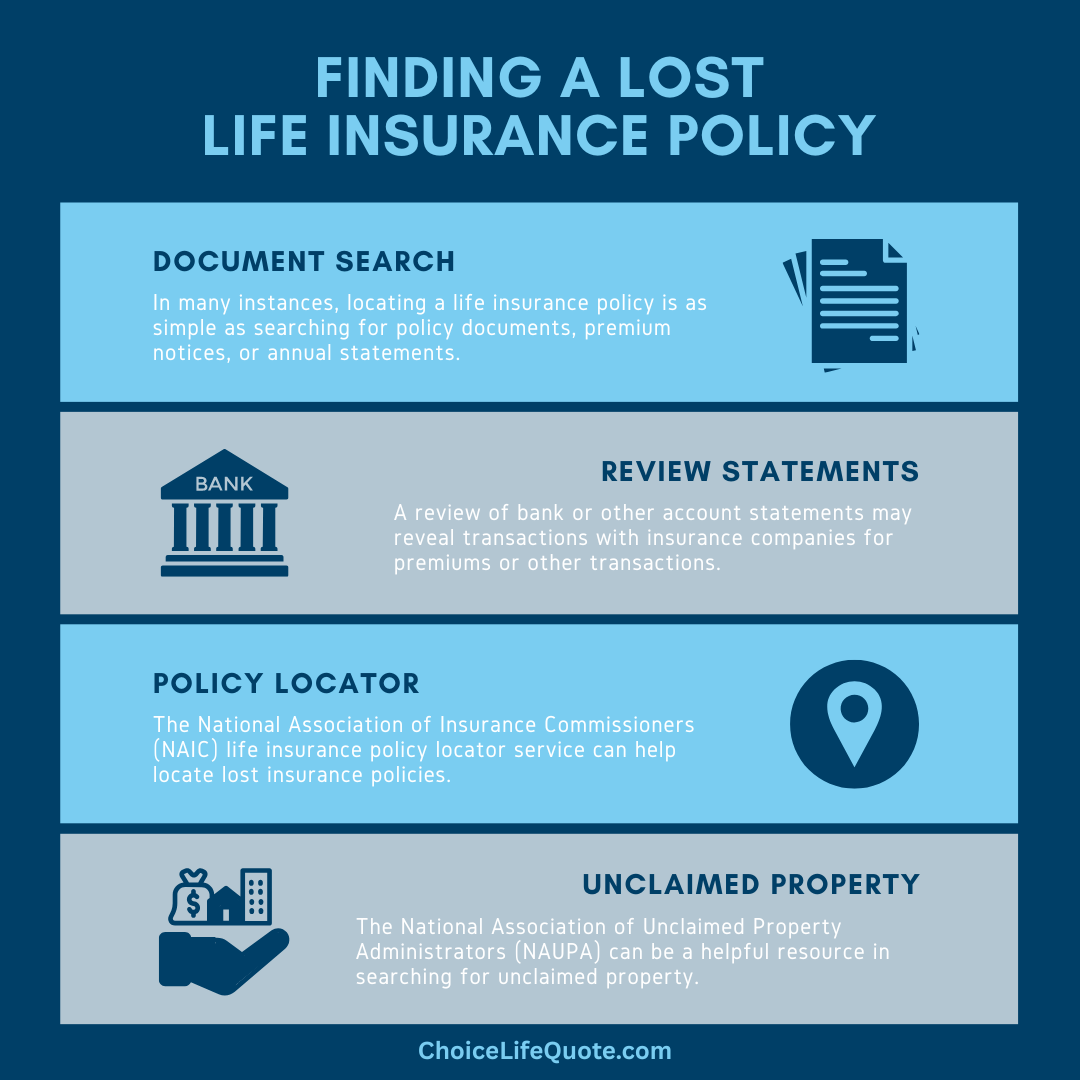 FINDING A LOST LIFE INSURANCE POLICY

DOCUMENT SEARCH

In many instances, locating a life insurance policy is as simple as searching for policy documents, premium notices, or annual statements.

BANK

REVIEW STATEMENTS

A review of bank or other account statements may reveal transactions with insurance companies for premiums or other transactions.

POLICY LOCATOR

The National Association of Insurance Commissioners (NAIC) life insurance policy locator service can help locate lost insurance policies.

$

UNCLAIMED PROPERTY

The National Association of Unclaimed Property Administrators (NAUPA) can be a helpful resource in searching for unclaimed property.

ChoiceLifeQuote.com