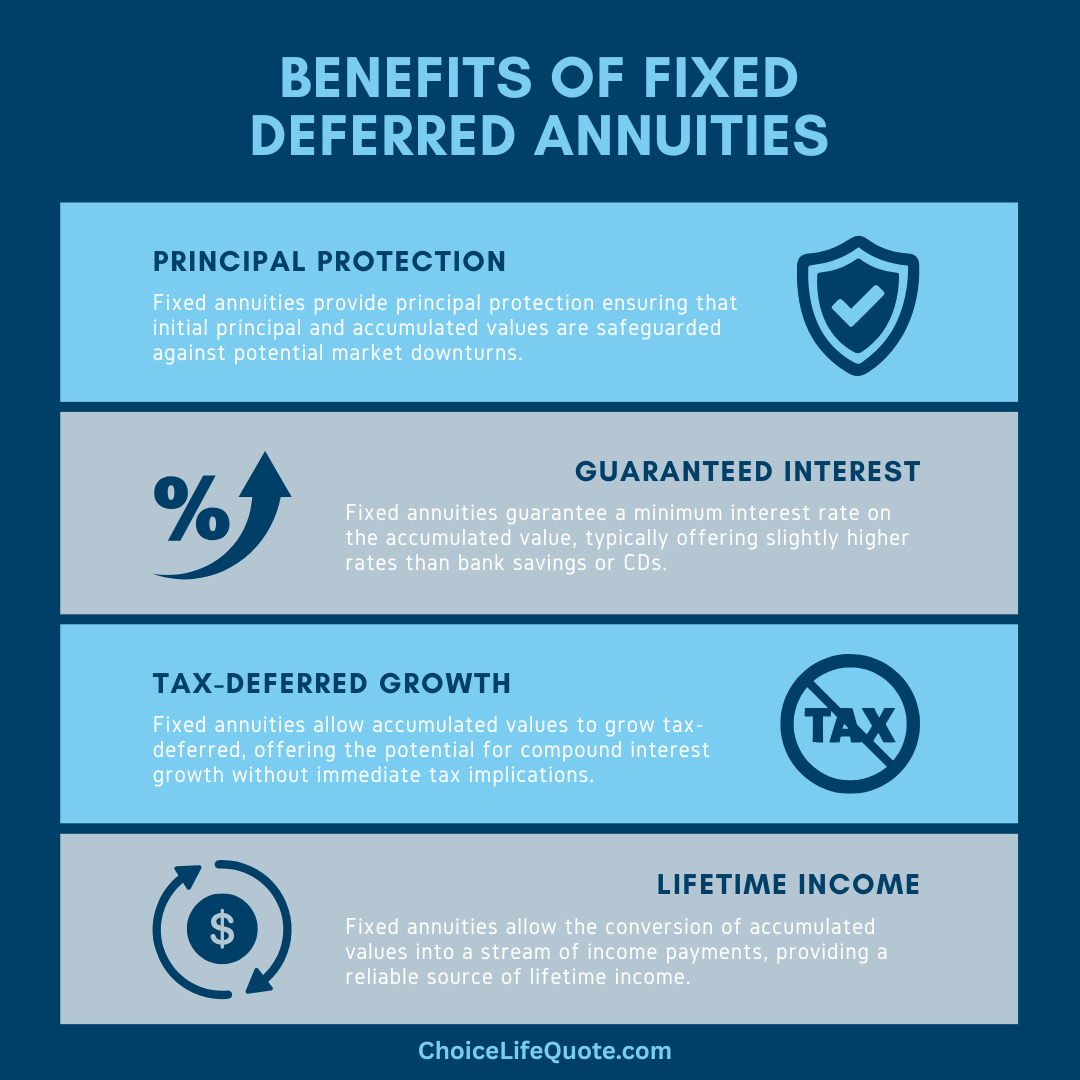 BENEFITS OF FIXED DEFERRED ANNUITIES

PRINCIPAL PROTECTION

Fixed annuities provide principal protection ensuring that initial principal and accumulated values are safeguarded against potential market downturns.

%

GUARANTEED INTEREST

Fixed annuities guarantee a minimum interest rate on the accumulated value, typically offering slightly higher rates than bank savings or CDs.

TAX-DEFERRED GROWTH

Fixed annuities allow accumulated values to grow tax-deferred, offering the potential for compound interest growth without immediate tax implications.

TAX

$

LIFETIME INCOME

Fixed annuities allow the conversion of accumulated values into a stream of income payments, providing a reliable source of lifetime income.

ChoiceLifeQuote.com