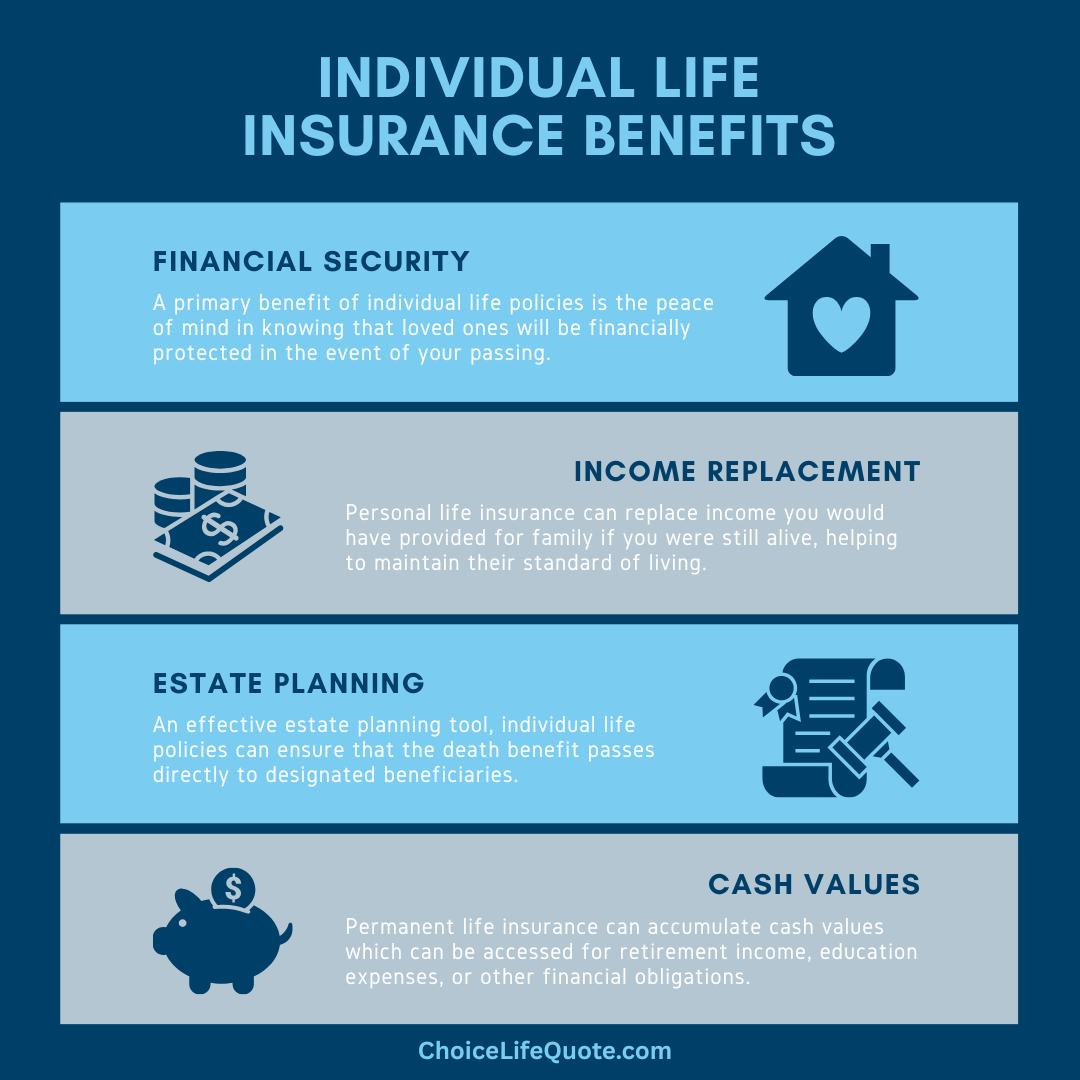 INDIVIDUAL LIFE INSURANCE BENEFITS

FINANCIAL SECURITY

A primary benefit of individual life policies is the peace of mind in knowing that loved ones will be financially protected in the event of your passing.

INCOME REPLACEMENT

Personal life insurance can replace income you would have provided for family if you were still alive, helping to maintain their standard of living.

ESTATE PLANNING

An effective estate planning tool, individual life policies can ensure that the death benefit passes directly to designated beneficiaries.

CASH VALUES

Permanent life insurance can accumulate cash values which can be accessed for retirement income, education expenses, or other financial obligations.

ChoiceLifeQuote.com