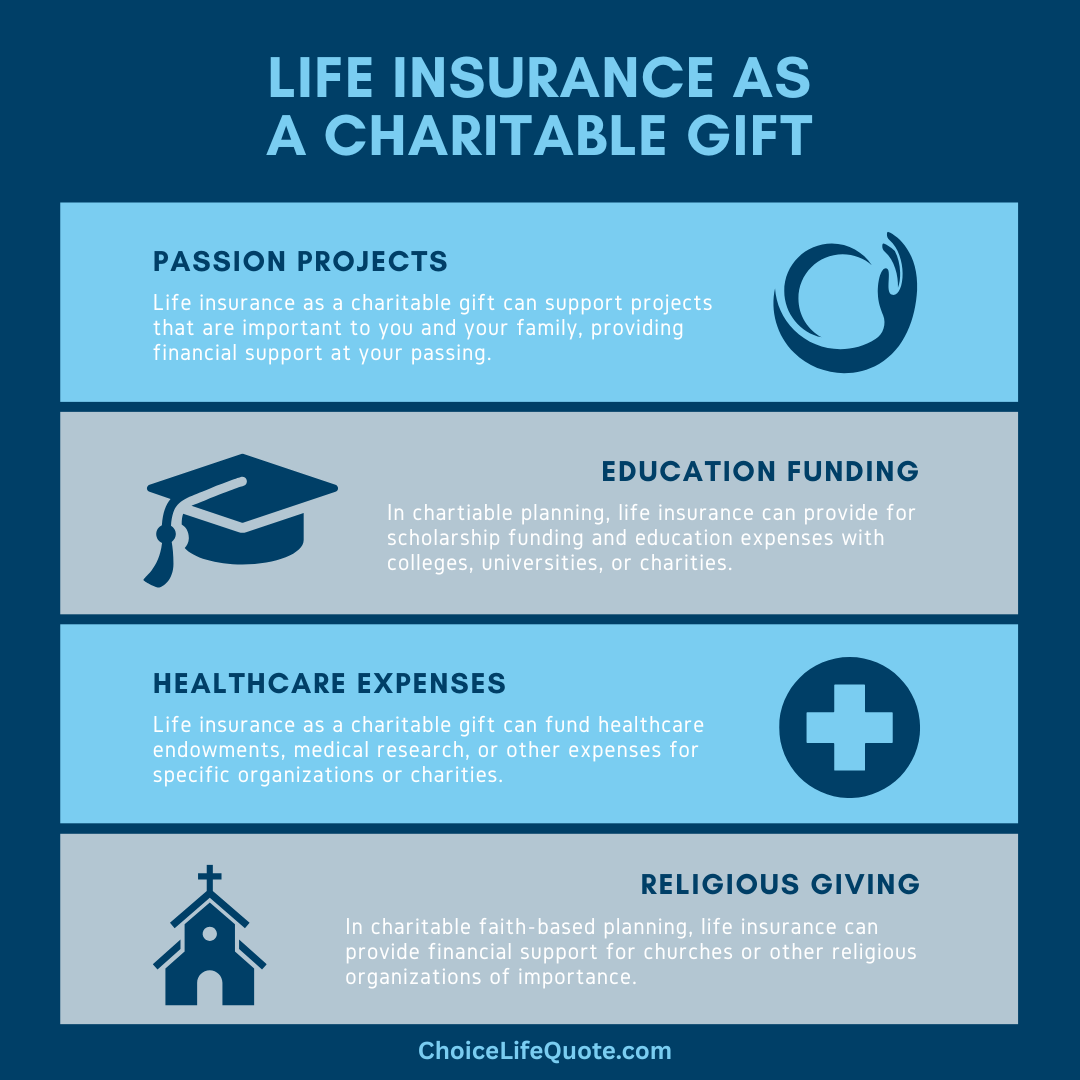 LIFE INSURANCE AS A CHARITABLE GIFT

PASSION PROJECTS

Life insurance as a charitable gift can support projects that are important to you and your family, providing financial support at your passing.

EDUCATION FUNDING

In chartiable planning, life insurance can provide for scholarship funding and education expenses with colleges, universities, or charities.

HEALTHCARE EXPENSES

Life insurance as a charitable gift can fund healthcare endowments, medical research, or other expenses for specific organizations or charities.

RELIGIOUS GIVING

In charitable faith-based planning, life insurance can provide financial support for churches or other religious organizations of importance.

ChoiceLifeQuote.com