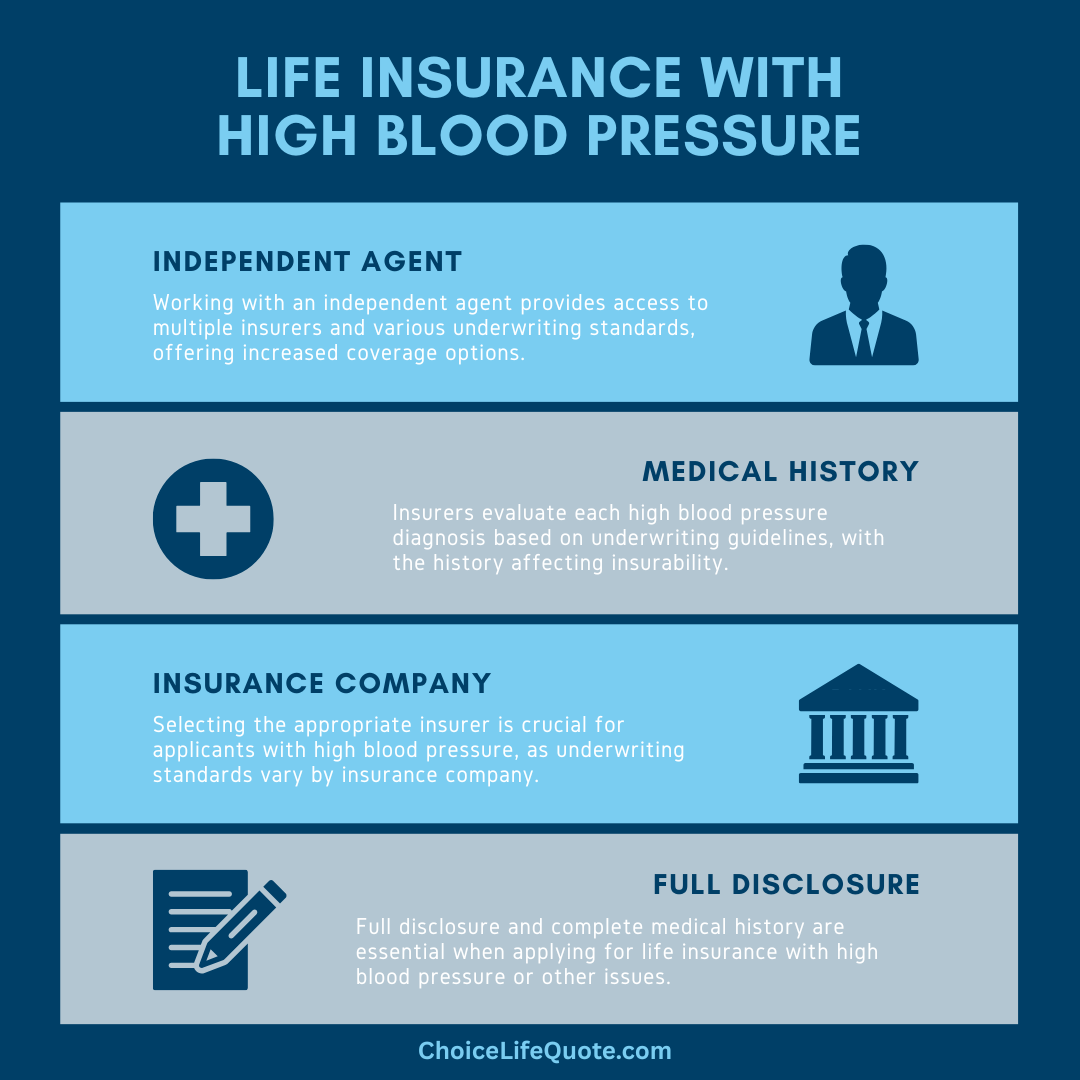 LIFE INSURANCE WITH HIGH BLOOD PRESSURE

INDEPENDENT AGENT

Working with an independent agent provides access to multiple insurers and various underwriting standards, offering increased coverage options.

MEDICAL HISTORY

Insurers evaluate each high blood pressure diagnosis based on underwriting guidelines, with the history affecting insurability.

INSURANCE COMPANY

Selecting the appropriate insurer is crucial for applicants with high blood pressure, as underwriting standards vary by insurance company.

FULL DISCLOSURE

Full disclosure and complete medical history are essential when applying for life insurance with high blood pressure or other issues.

ChoiceLifeQuote.com