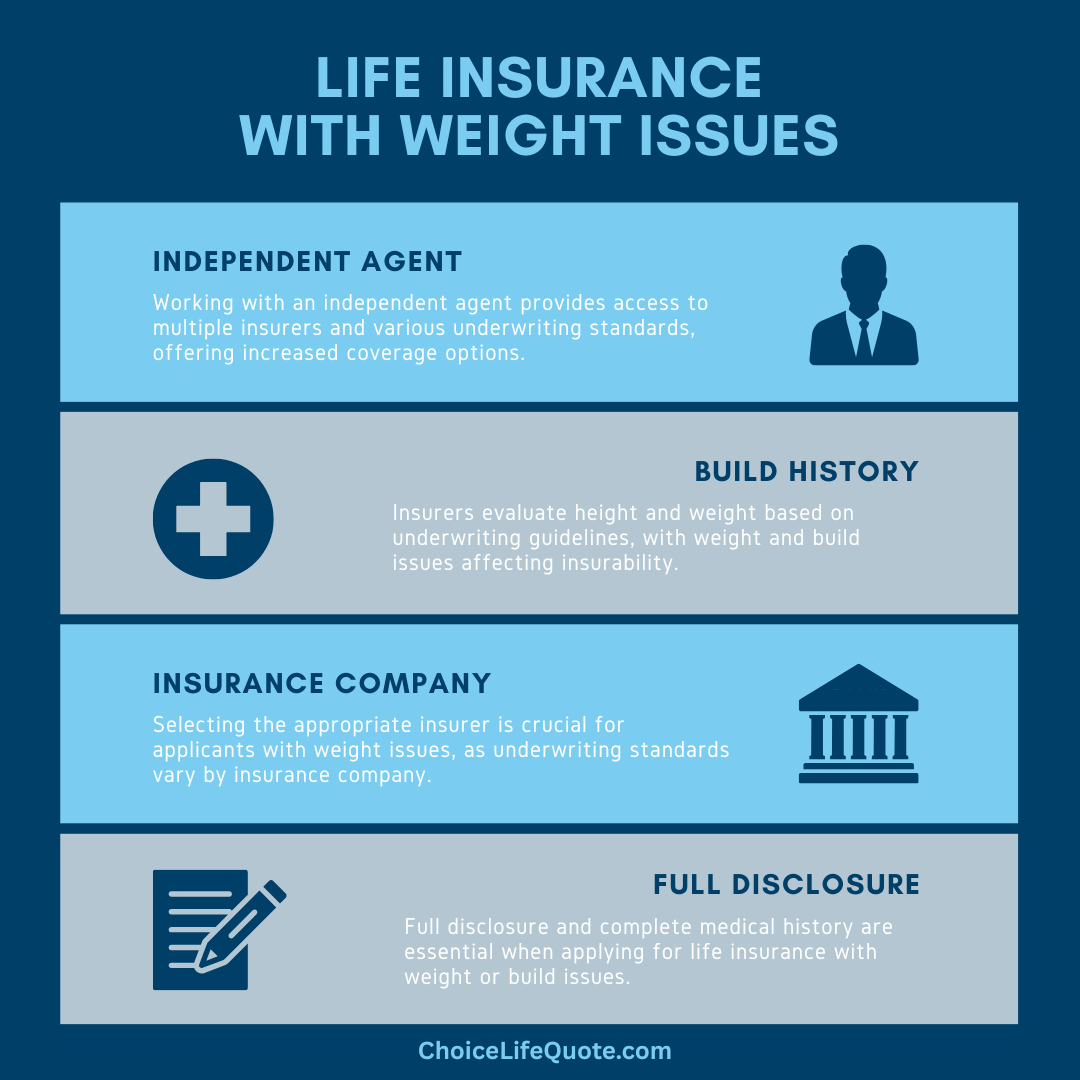 LIFE INSURANCE WITH WEIGHT ISSUES

INDEPENDENT AGENT

Working with an independent agent provides access to multiple insurers and various underwriting standards, offering increased coverage options.

BUILD HISTORY

Insurers evaluate height and weight based on underwriting guidelines, with weight and build issues affecting insurability.

INSURANCE COMPANY

Selecting the appropriate insurer is crucial for applicants with weight issues, as underwriting standards vary by insurance company.

FULL DISCLOSURE

Full disclosure and complete medical history are essential when applying for life insurance with weight or build issues.

ChoiceLifeQuote.com