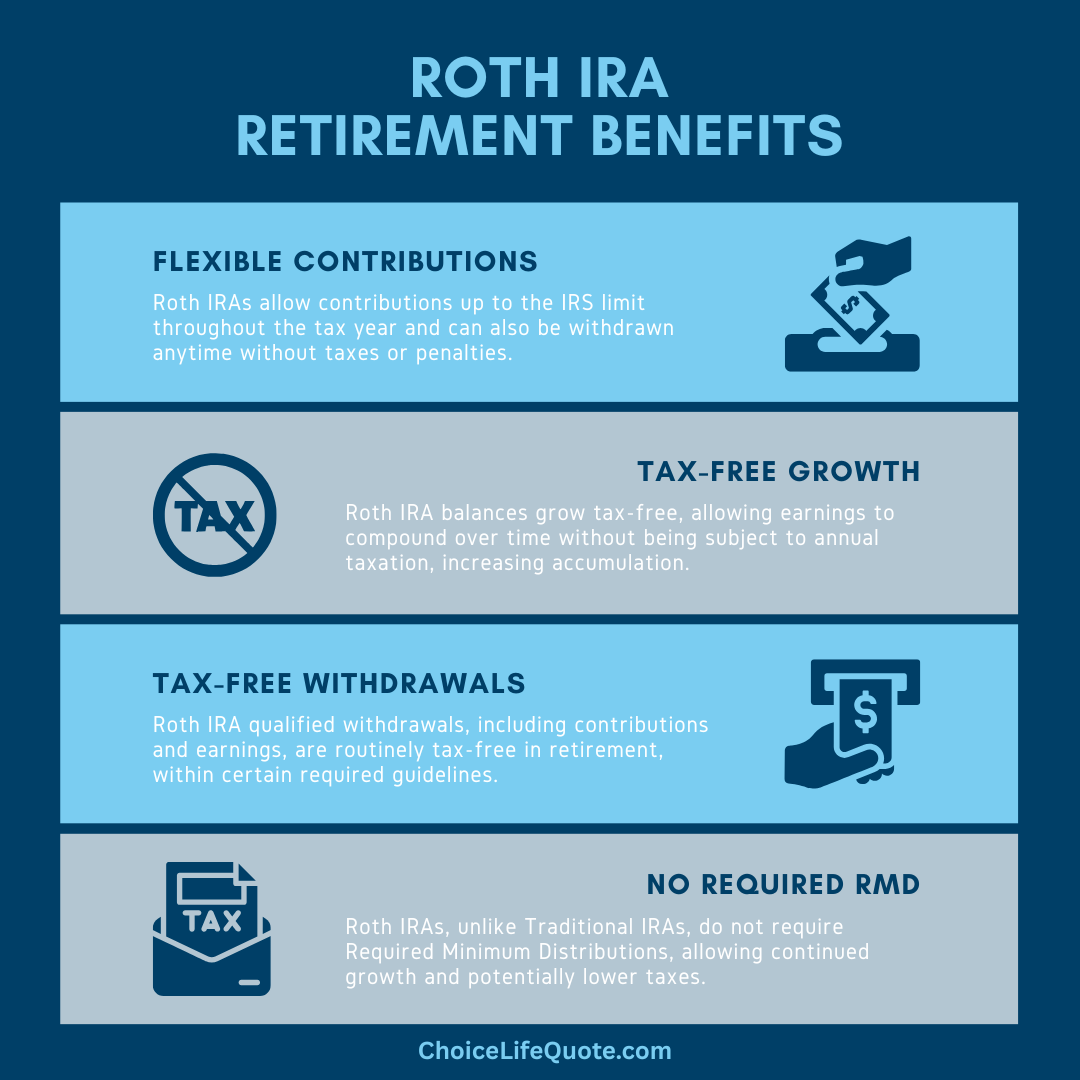 ROTH IRA
RETIREMENT BENEFITS

FLEXIBLE CONTRIBUTIONS

Roth IRAs allow contributions up to the IRS limit throughout the tax year and can also be withdrawn anytime without taxes or penalties.

$

TAX

TAX-FREE GROWTH

Roth IRA balances grow tax-free, allowing earnings to compound over time without being subject to annual taxation, increasing accumulation.

TAX-FREE WITHDRAWALS

Roth IRA qualified withdrawals, including contributions and earnings, are routinely tax-free in retirement, within certain required guidelines.

$

TAX

NO REQUIRED RMD

Roth IRAs, unlike Traditional IRAs, do not require Required Minimum Distributions, allowing continued growth and potentially lower taxes.

ChoiceLifeQuote.com